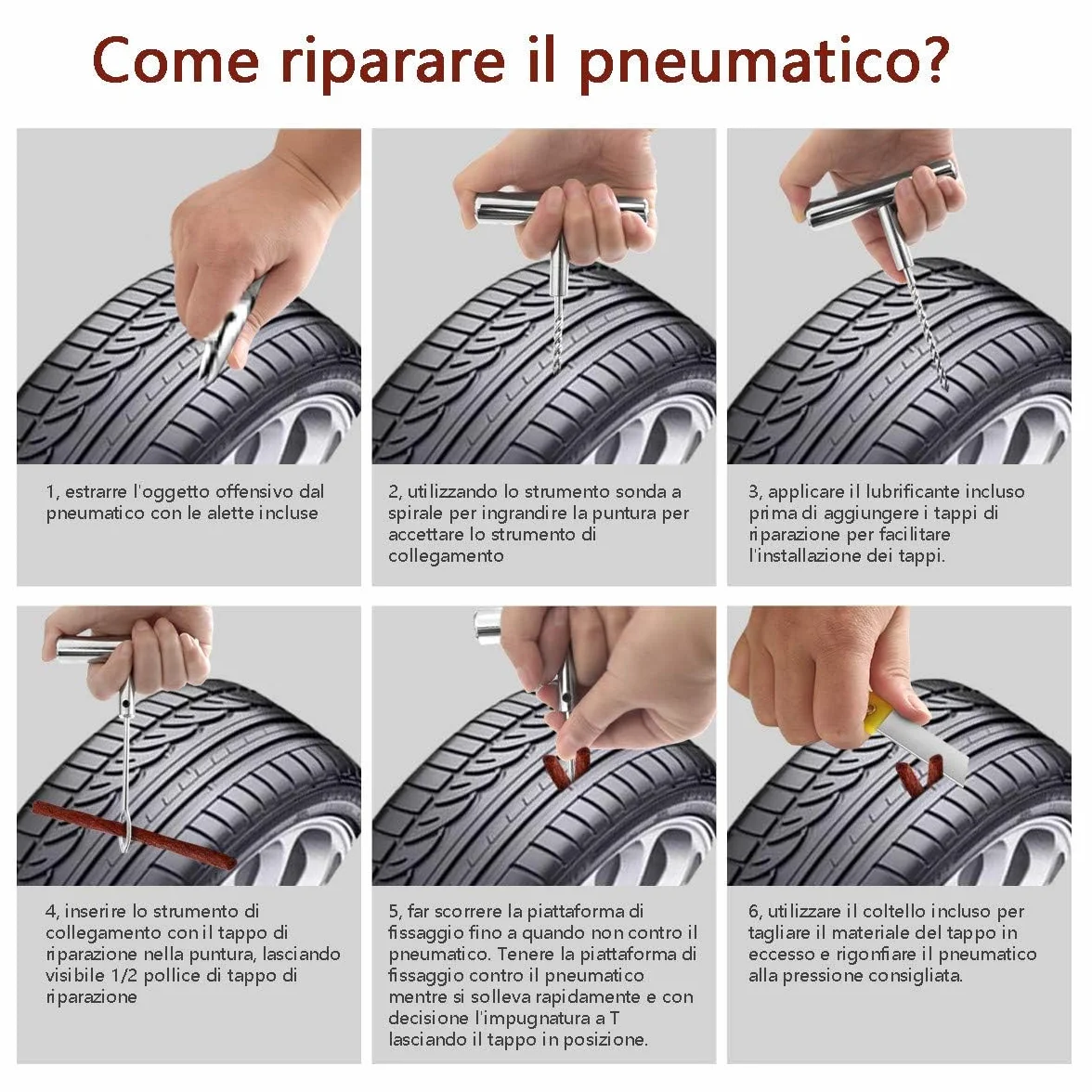 Come riparare il pneumatico?

1, estrarre l'oggetto offensivo dal pneumatico con le alette incluse

2, utilizzando lo strumento sonda a spirale per ingrandire la puntura per accettare lo strumento di collegamento

3, applicare il lubrificante incluso prima di aggiungere i tappi di riparazione per facilitare l'installazione dei tappi.

4, inserire lo strumento di collegamento con il tappo di riparazione nella puntura, lasciando visibile 1/2 pollice di tappo di riparazione

5, far scorrere la piattaforma di fissaggio fino a quando non contro il pneumatico. Tenere la piattaforma di fissaggio contro il pneumatico mentre si solleva rapidamente e con decisione l'impugnatura a T lasciando il tappo in posizione.

6, utilizzare il coltello incluso per tagliare il materiale del tappo in eccesso e rigonfiare il pneumatico alla pressione consigliata.