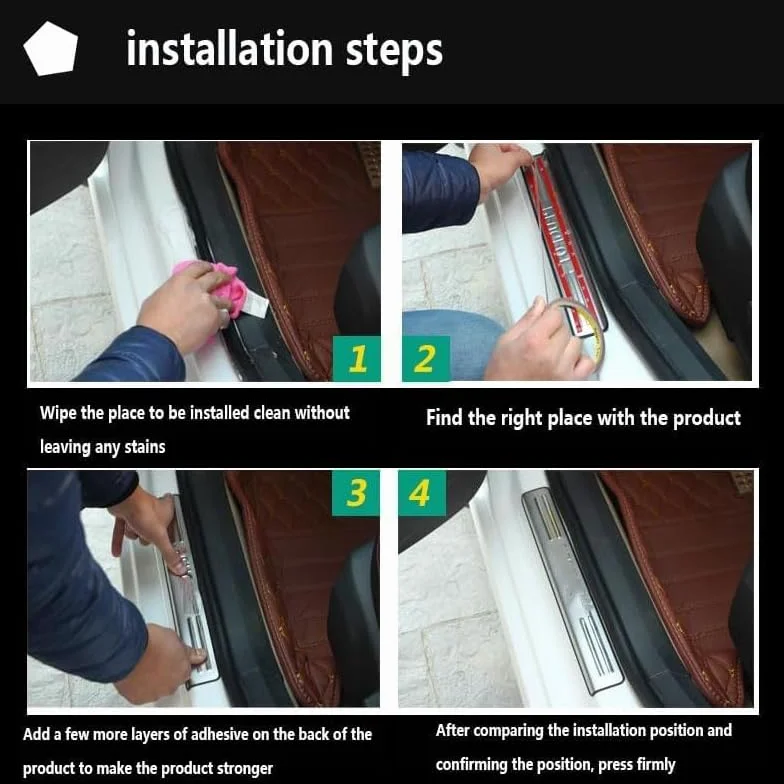 installation steps

1

2

Wipe the place to be installed clean without leaving any stains

Find the right place with the product

3

4

Add a few more layers of adhesive on the back of the product to make the product stronger

After comparing the installation position and confirming the position, press firmly