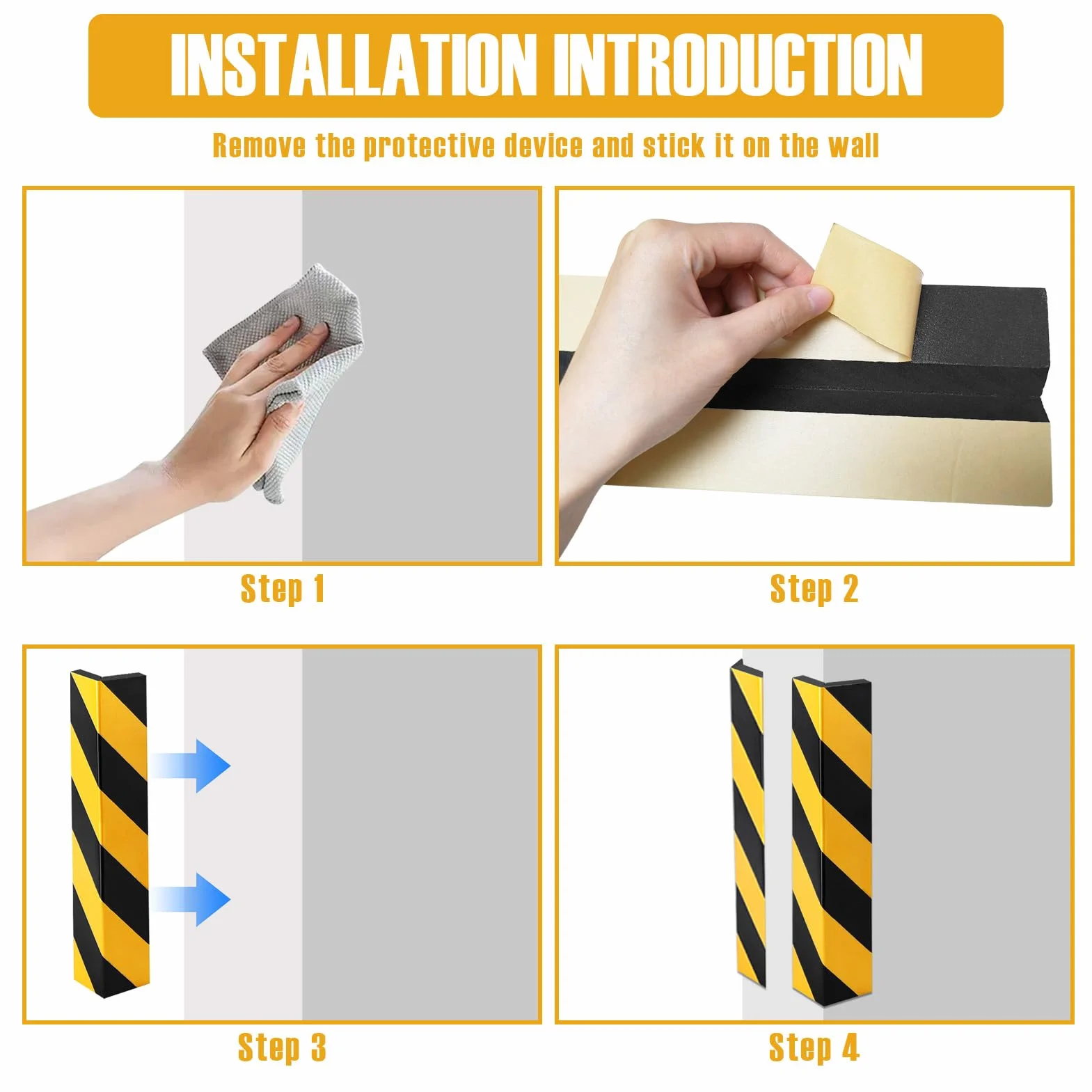 INSTALLATION INTRODUCTION

Remove the protective device and stick it on the wall

Step 1

Step 2

Step 3

Step 4