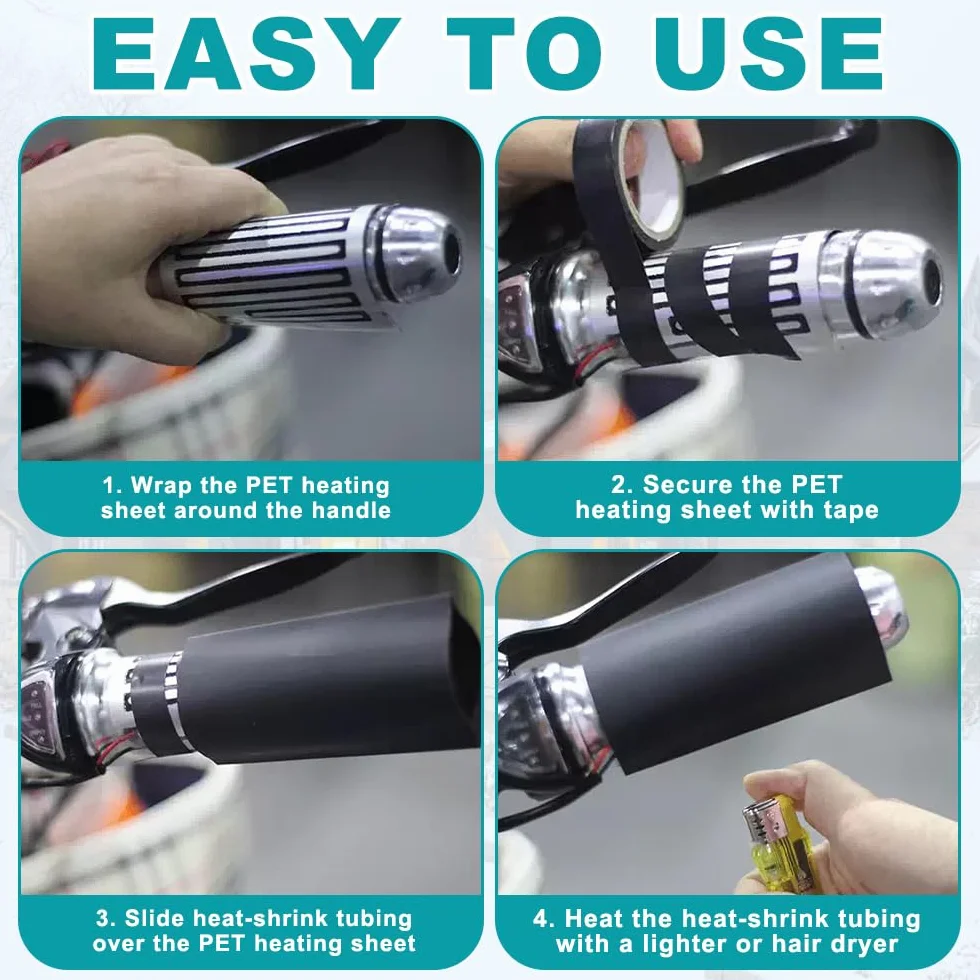 EASY TO USE

1. Wrap the PET heating sheet around the handle

2. Secure the PET heating sheet with tape

3. Slide heat-shrink tubing over the PET heating sheet

4. Heat the heat-shrink tubing with a lighter or hair dryer