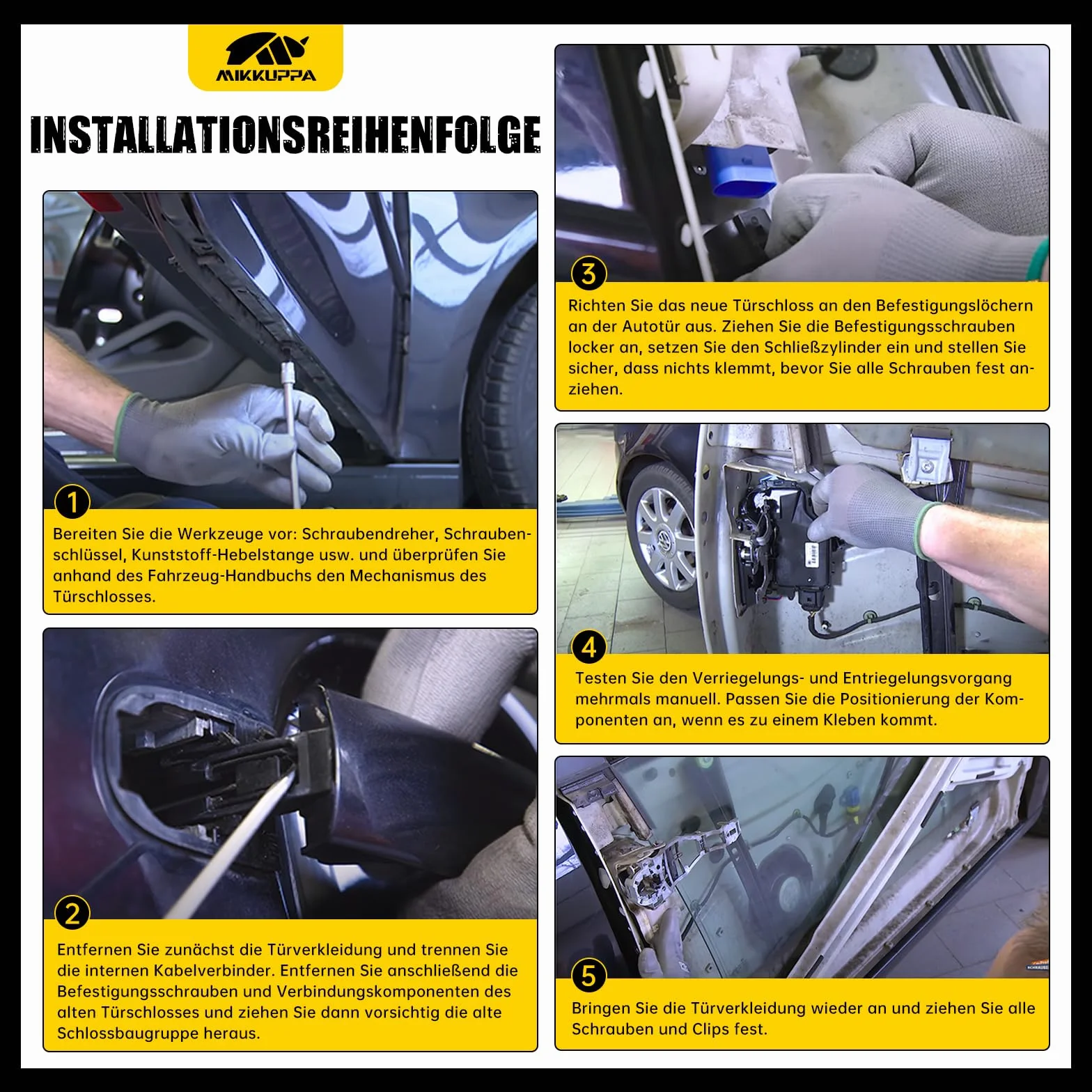 MIKKUPPA

INSTALLATIONSREIHENFOLGE

1
Bereiten Sie die Werkzeuge vor: Schraubendreher, Schraubenschlüssel, Kunststoff-Hebelstange usw. und überprüfen Sie anhand des Fahrzeug-Handbuchs den Mechanismus des Türschlosses.

2
Entfernen Sie zunächst die Türverkleidung und trennen Sie die internen Kabelverbinder. Entfernen Sie anschließend die Befestigungsschrauben und Verbindungskomponenten des alten Türschlosses und ziehen Sie dann vorsichtig die alte Schlossbaugruppe heraus.

3
Richten Sie das neue Türschloss an den Befestigungslöchern an der Autotür aus. Ziehen Sie die Befestigungsschrauben locker an, setzen Sie den Schließzylinder ein und stellen Sie sicher, dass nichts klemmt, bevor Sie alle Schrauben fest anziehen.

4
Testen Sie den Verriegelungs- und Entriegelungsvorgang mehrmals manuell. Passen Sie die Positionierung der Komponenten an, wenn es zu einem Kleben kommt.

5
Bringen Sie die Türverkleidung wieder an und ziehen Sie alle Schrauben und Clips fest.