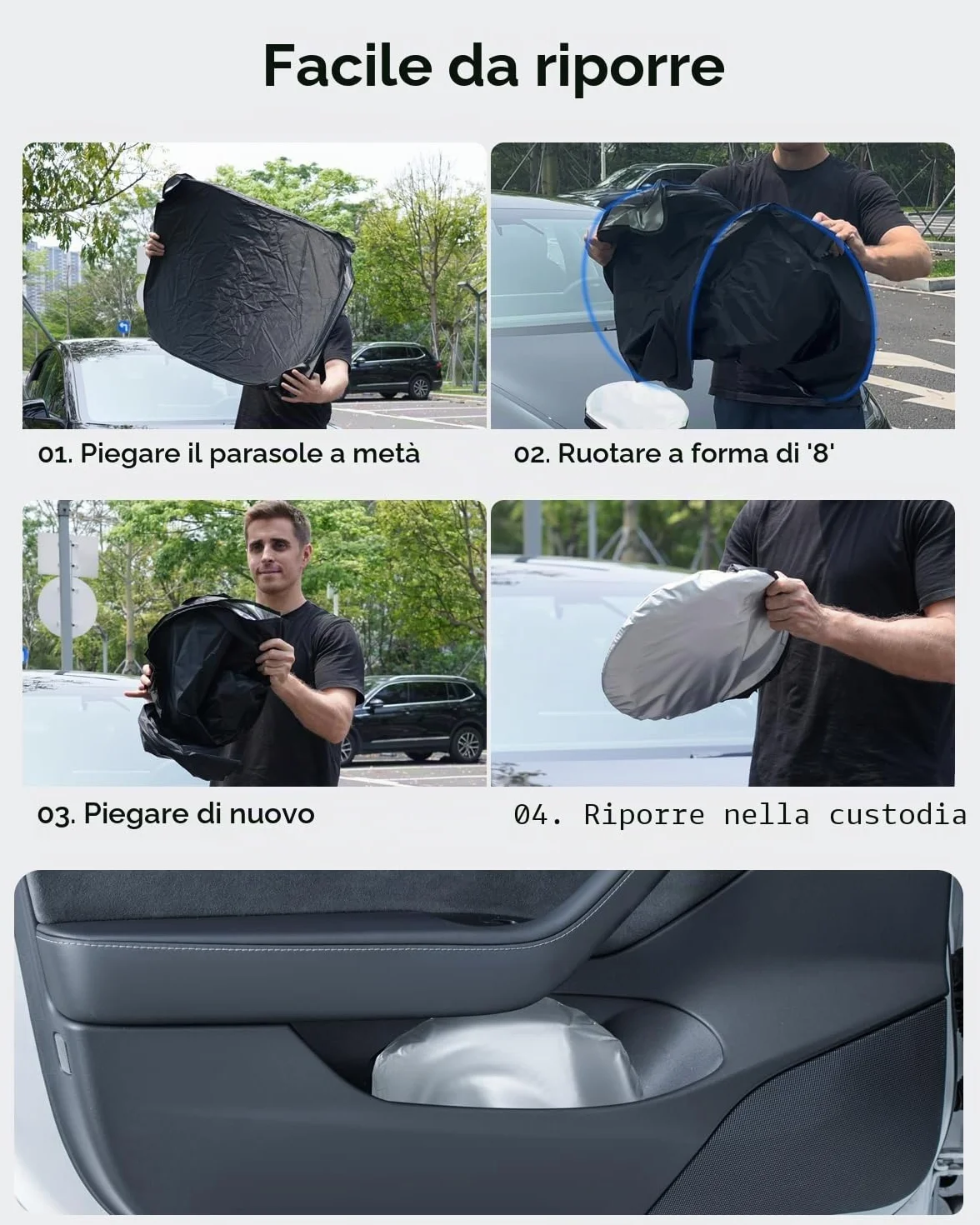 Facile da riporre

01. Piegare il parasole a metà

02. Ruotare a forma di '8'

03. Piegare di nuovo

04. Riporre nella custodia