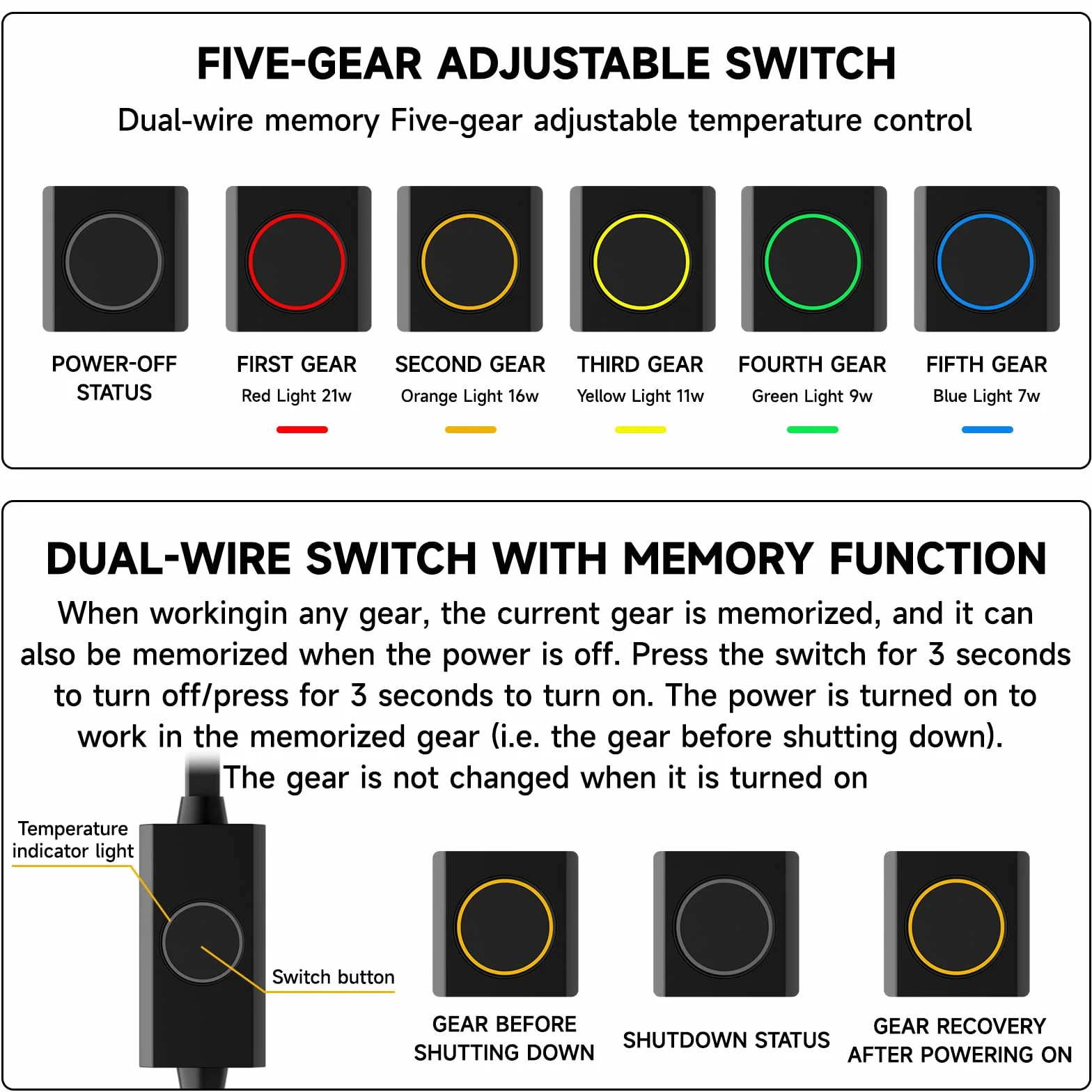 FIVE-GEAR ADJUSTABLE SWITCH

Dual-wire memory Five-gear adjustable temperature control

POWER-OFF STATUS

FIRST GEAR
Red Light 21w

SECOND GEAR
Orange Light 16w

THIRD GEAR
Yellow Light 11w

FOURTH GEAR
Green Light 9w

FIFTH GEAR
Blue Light 7w

DUAL-WIRE SWITCH WITH MEMORY FUNCTION

When workingin any gear, the current gear is memorized, and it can also be memorized when the power is off. Press the switch for 3 seconds to turn off/press for 3 seconds to turn on. The power is turned on to work in the memorized gear (i.e. the gear before shutting down). The gear is not changed when it is turned on

Temperature indicator light

Switch button

GEAR BEFORE SHUTTING DOWN

SHUTDOWN STATUS

GEAR RECOVERY AFTER POWERING ON