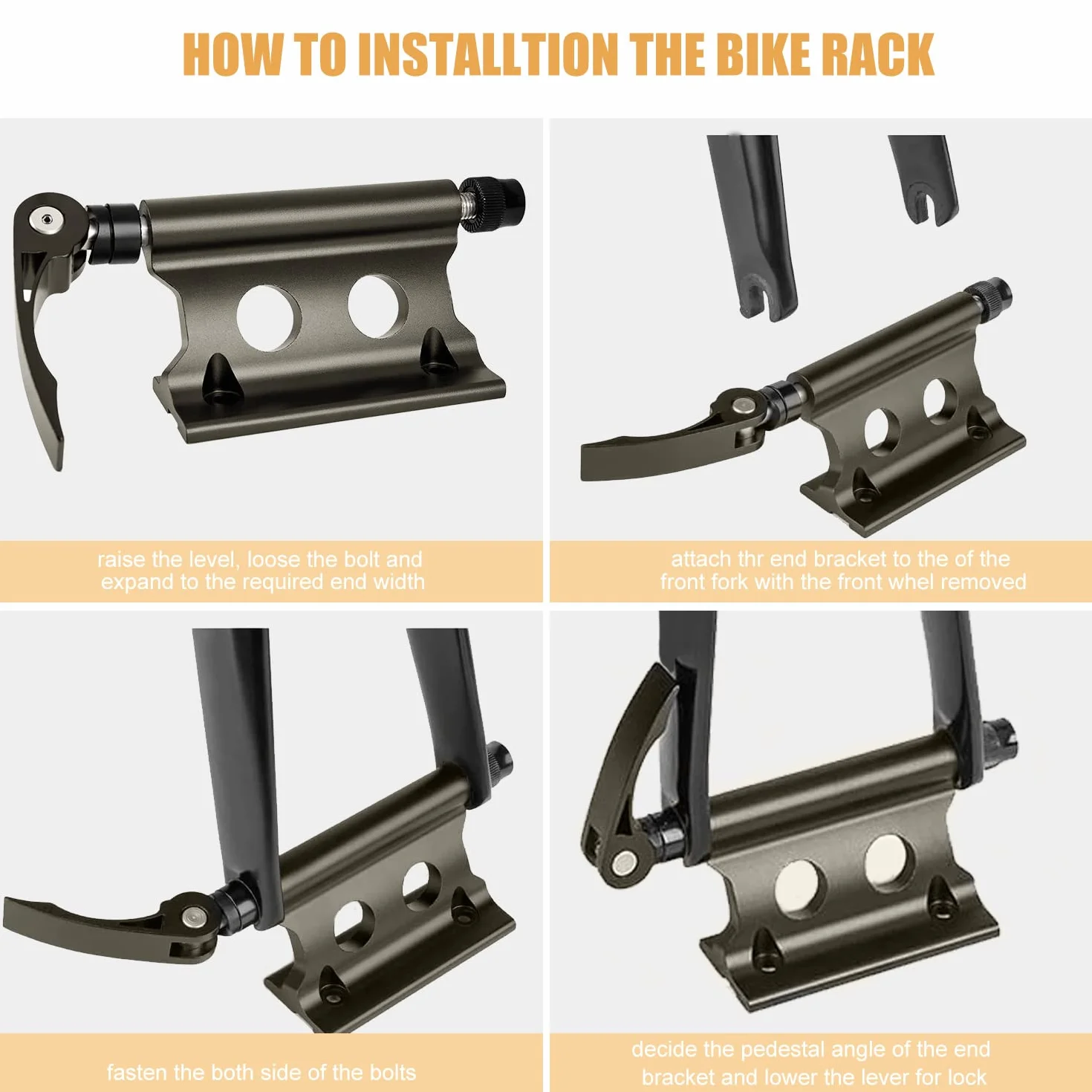 HOW TO INSTALLTION THE BIKE RACK

raise the level, loose the bolt and expand to the required end width

attach thr end bracket to the of the front fork with the front whel removed

fasten the both side of the bolts

decide the pedestal angle of the end bracket and lower the lever for lock