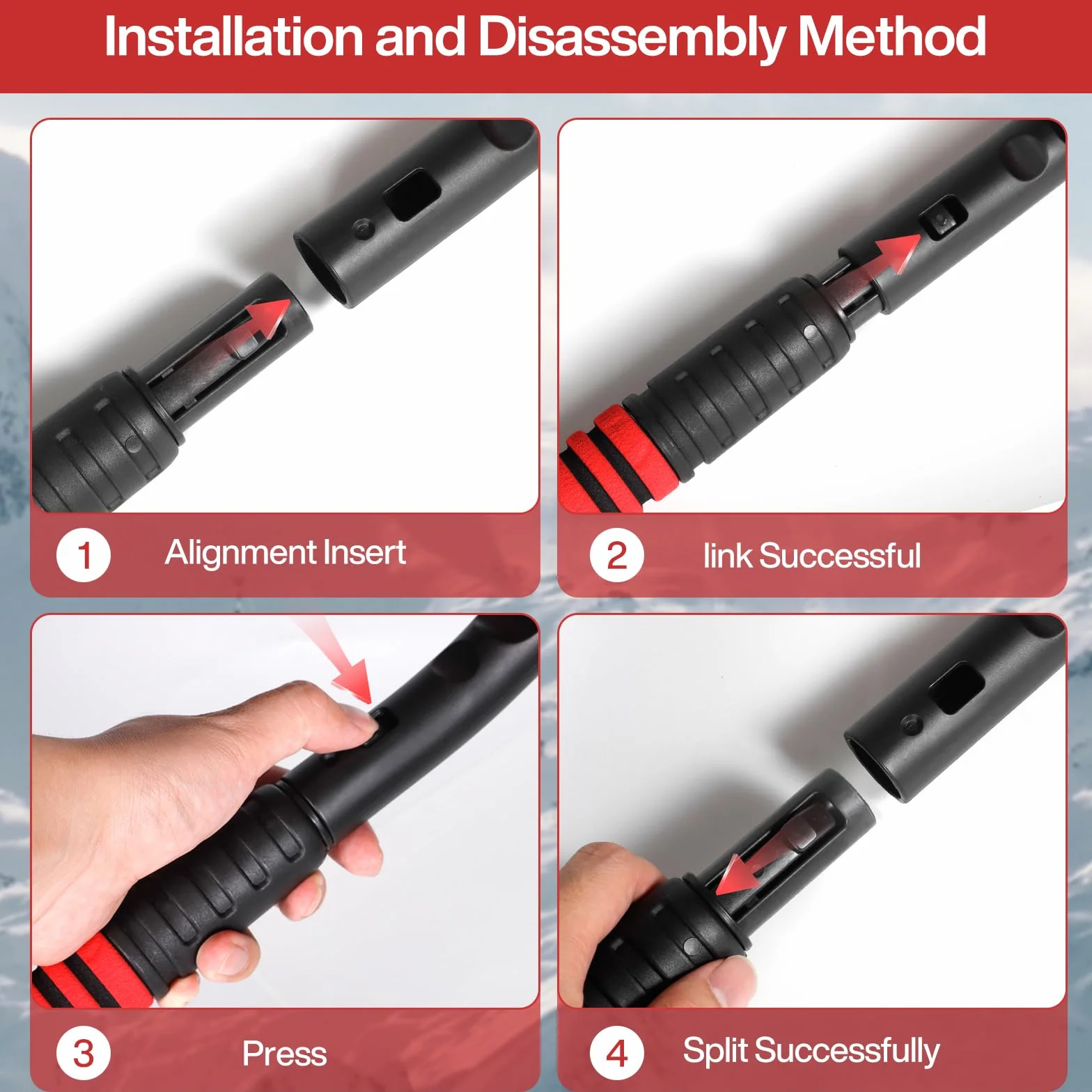 Installation and Disassembly Method

1 Alignment Insert

2 link Successful

3 Press

4 Split Successfully