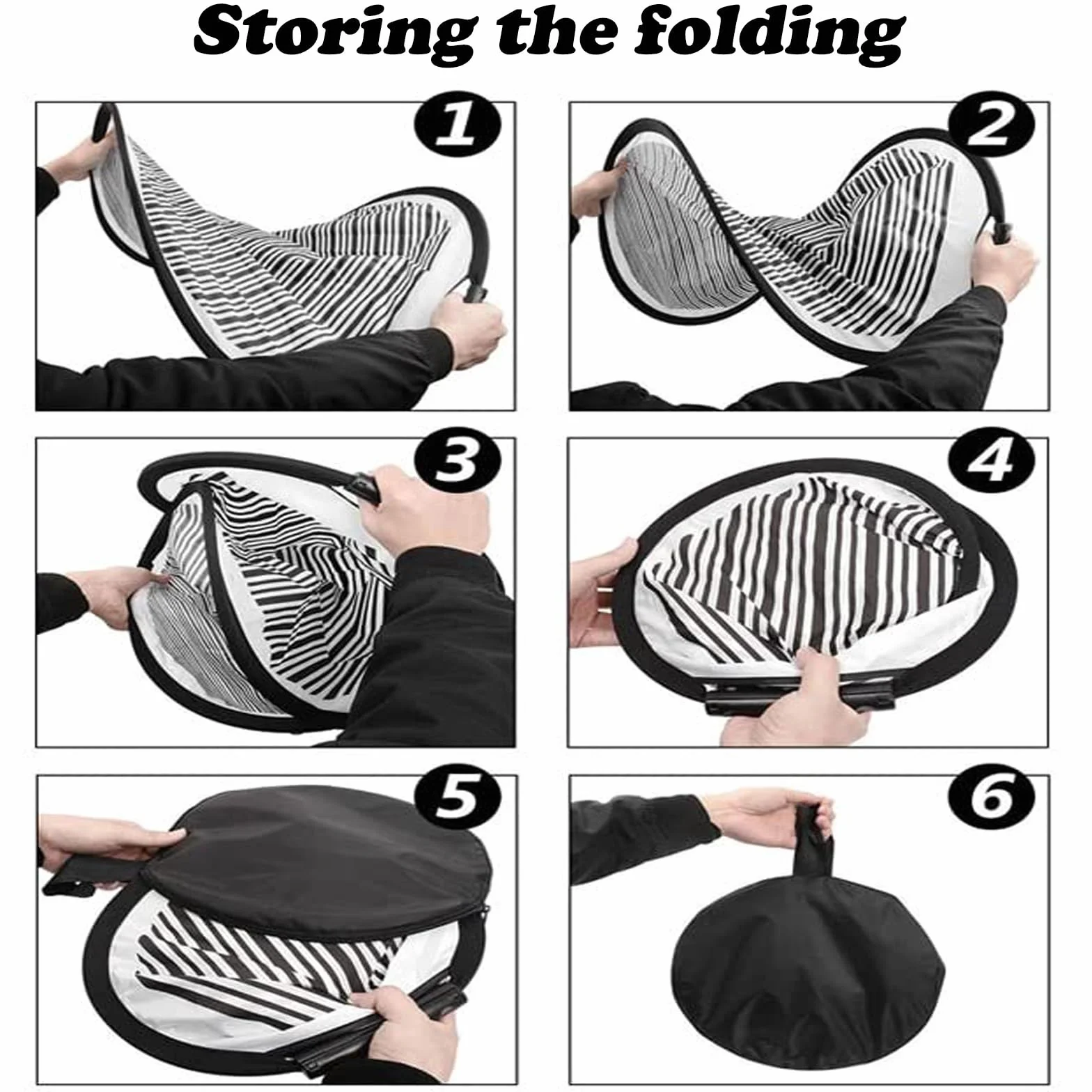 Storing the folding

1

2

3

4

5

6