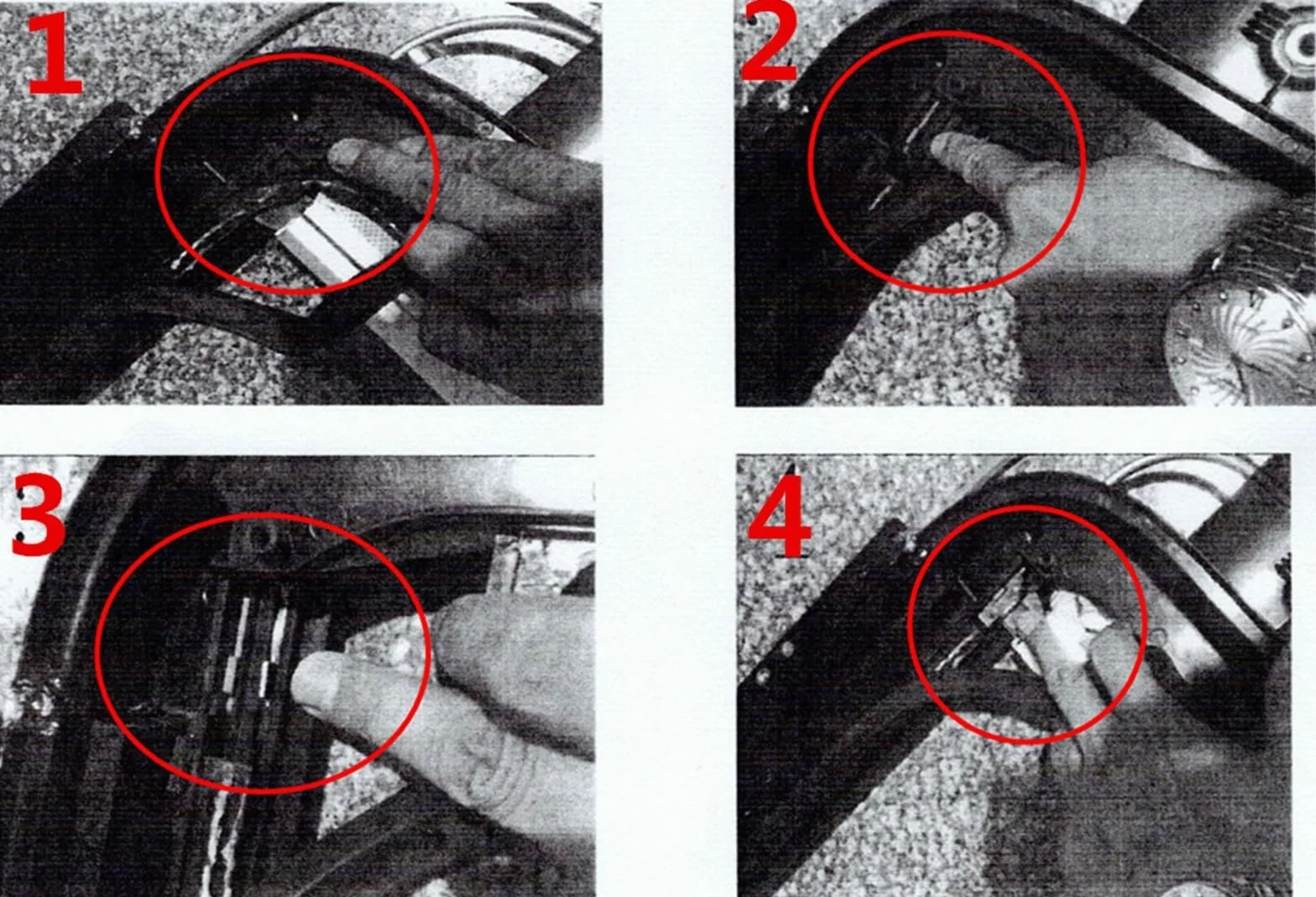 1

2

3

4