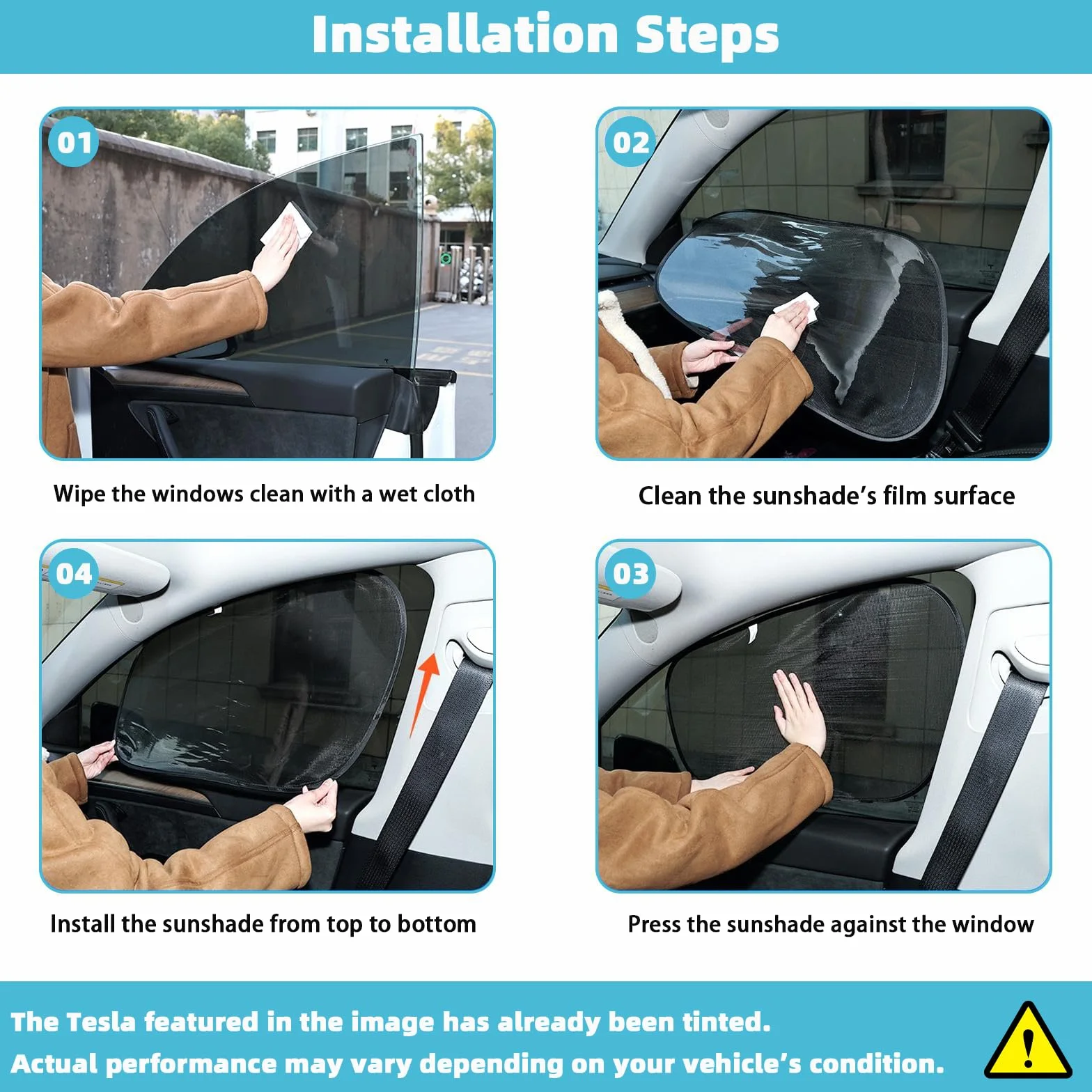 Installation Steps

01

Wipe the windows clean with a wet cloth

02

Clean the sunshade's film surface

04

Install the sunshade from top to bottom

03

Press the sunshade against the window

The Tesla featured in the image has already been tinted.
Actual performance may vary depending on your vehicle's condition.

!