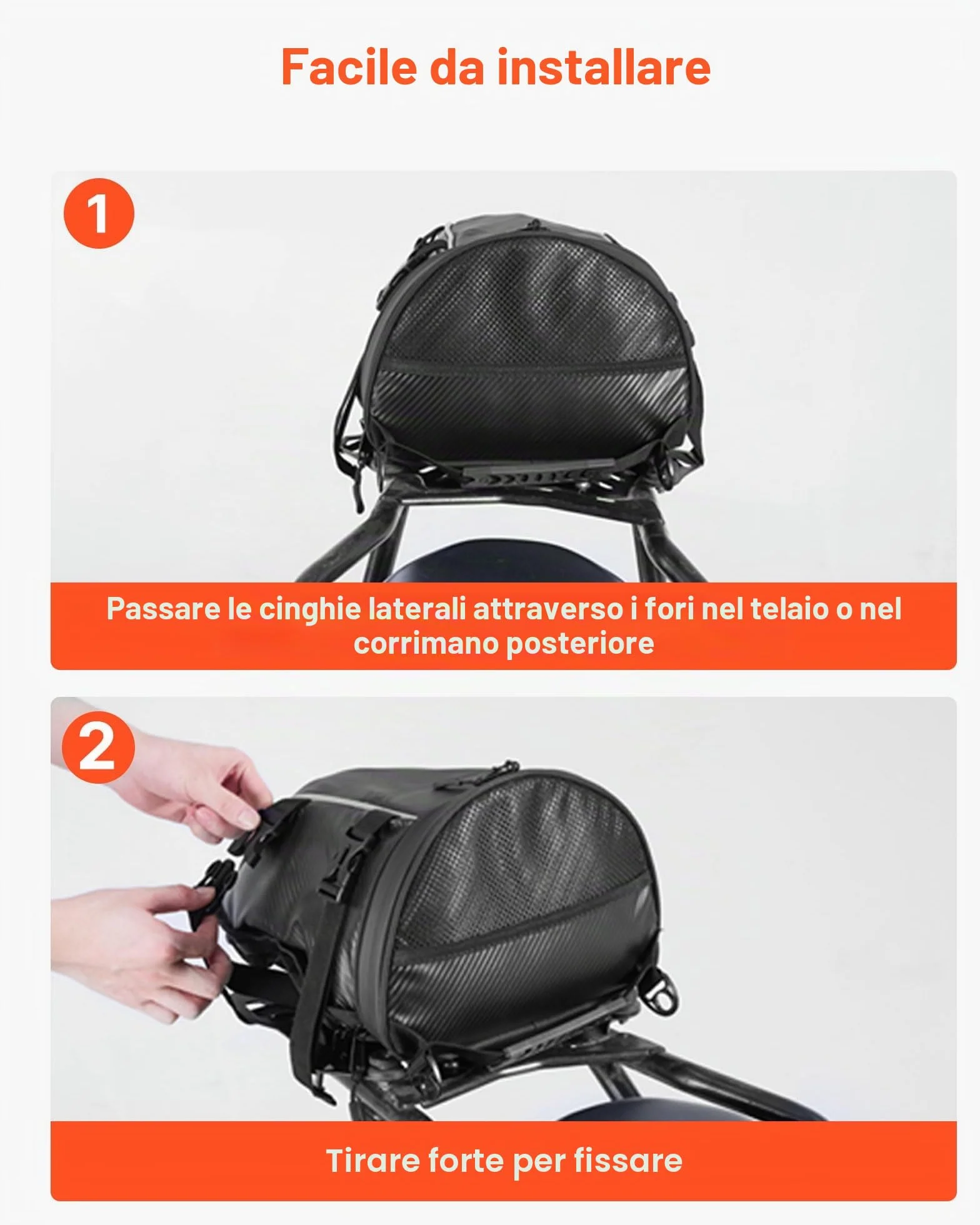 Facile da installare

1

Passare le cinghie laterali attraverso i fori nel telaio o nel corrimano posteriore

2

Tirare forte per fissare