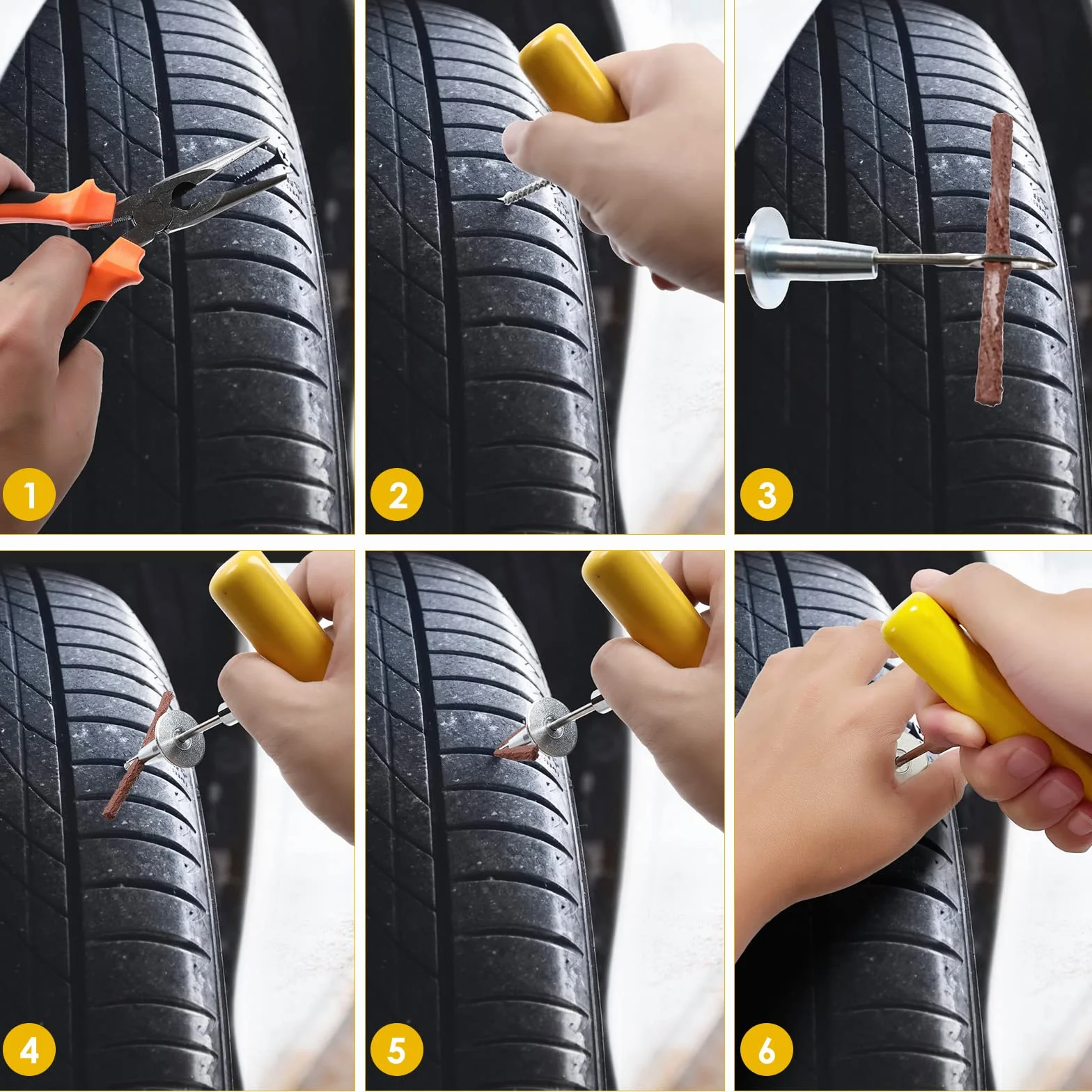 1
2
3
4
5
6