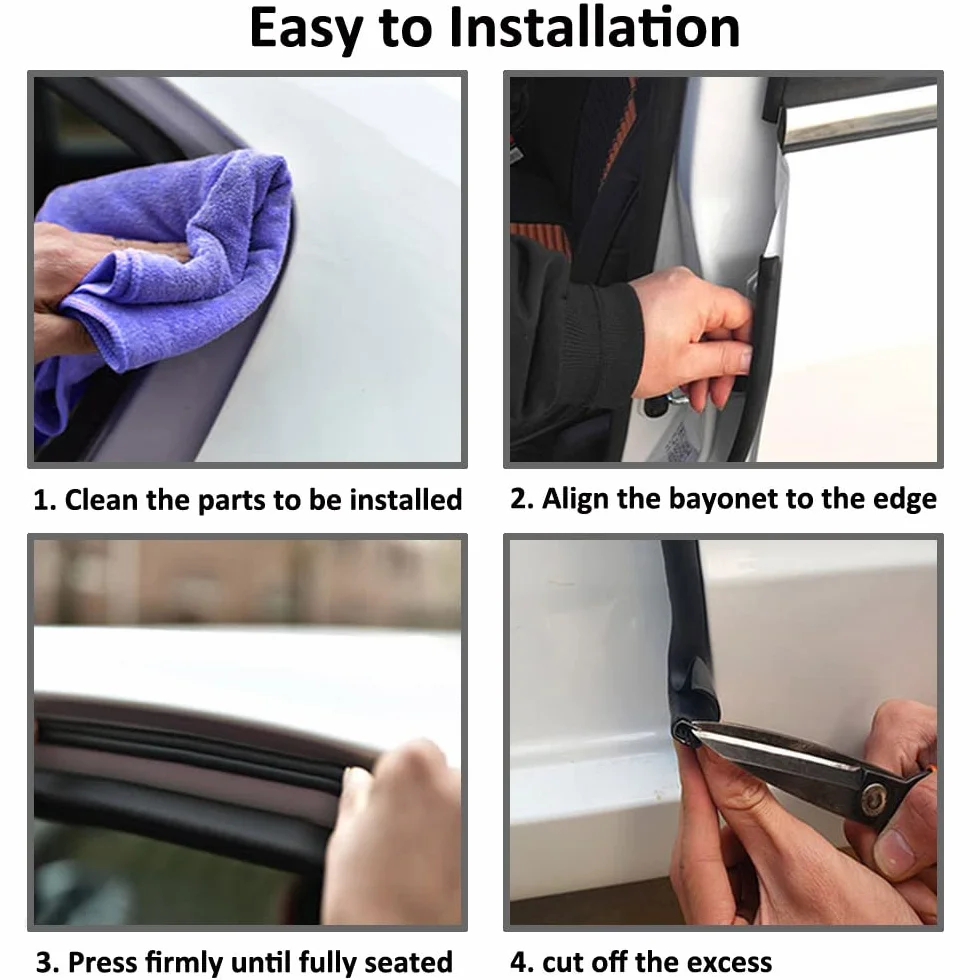 Easy to Installation

1. Clean the parts to be installed

2. Align the bayonet to the edge

3. Press firmly until fully seated

4. cut off the excess