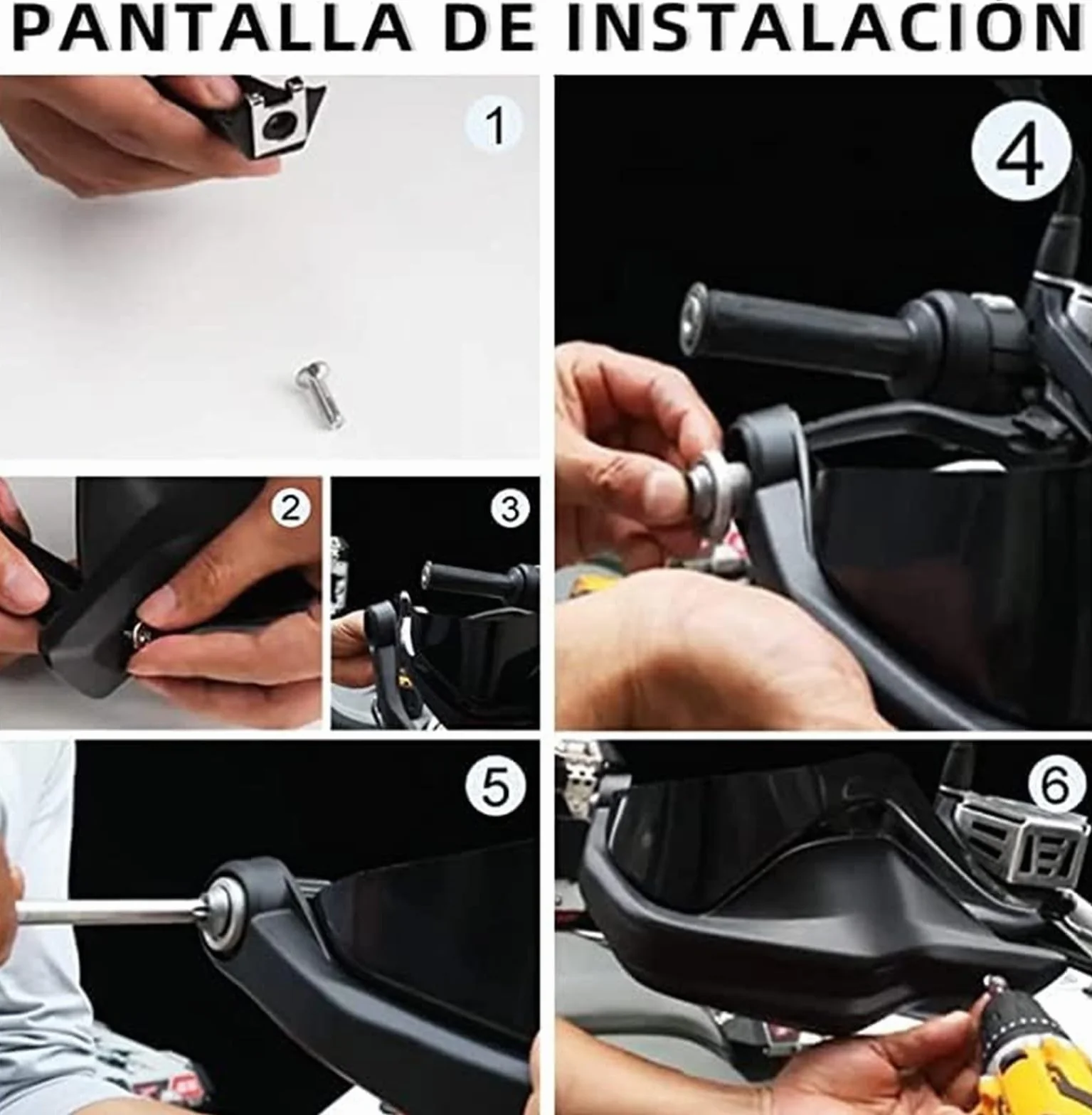 PANTALLA DE INSTALACIÓN

1

4

2

3

5

6