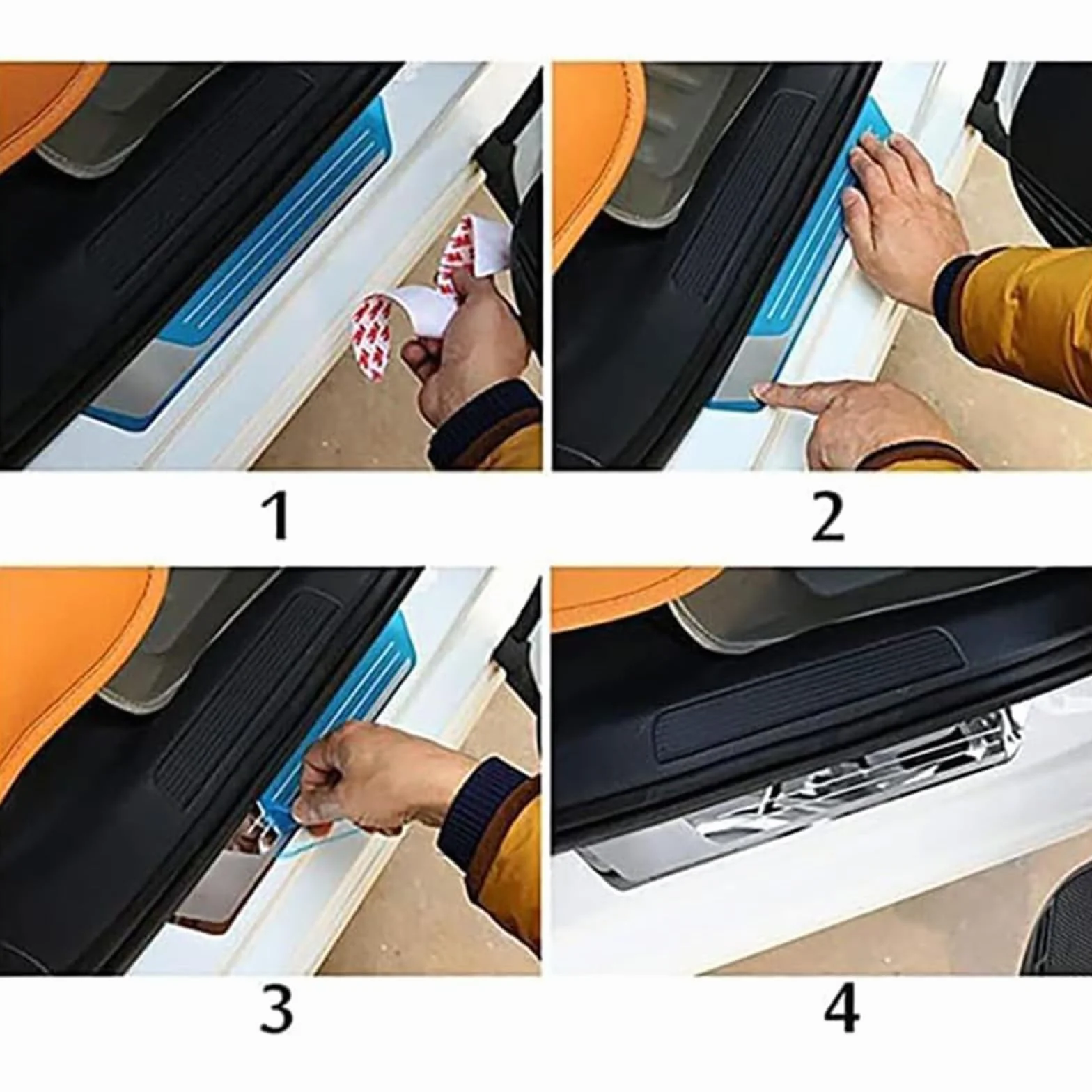 1

2

3

4