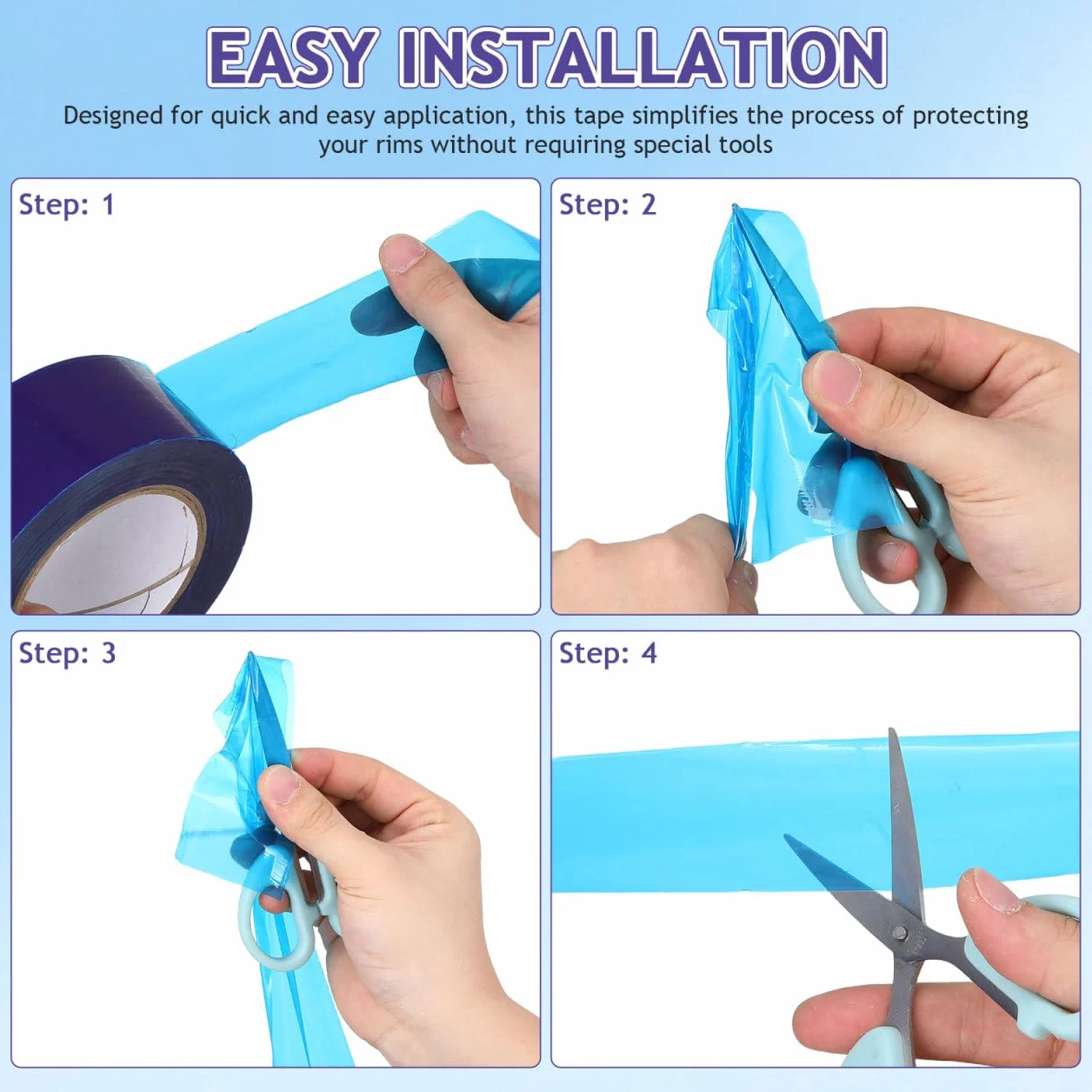 EASY INSTALLATION

Designed for quick and easy application, this tape simplifies the process of protecting your rims without requiring special tools

Step: 1

Step: 2

Step: 3

Step: 4