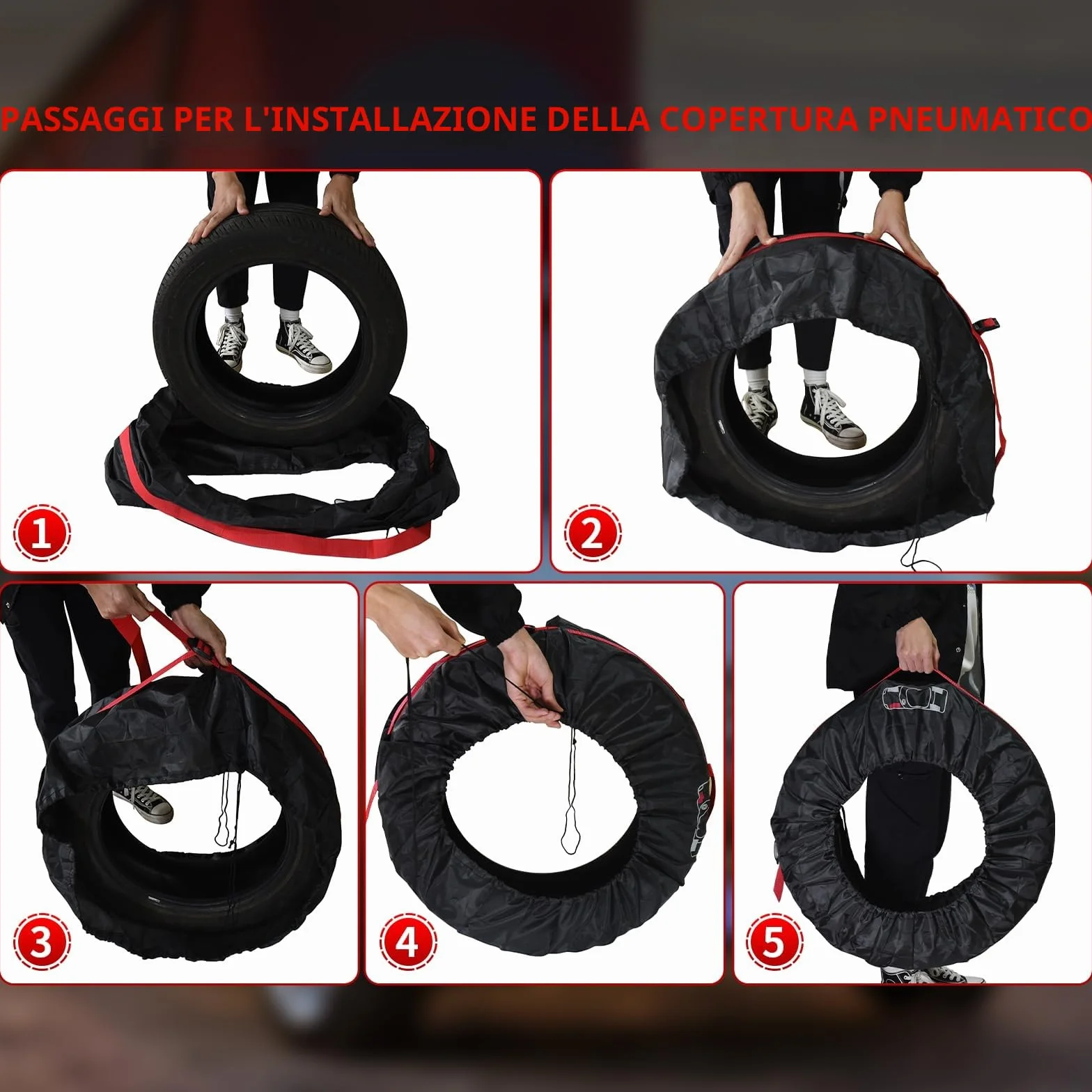 PASSAGGI PER L'INSTALLAZIONE DELLA COPERTURA PNEUMATICO

1

2

3

4

5