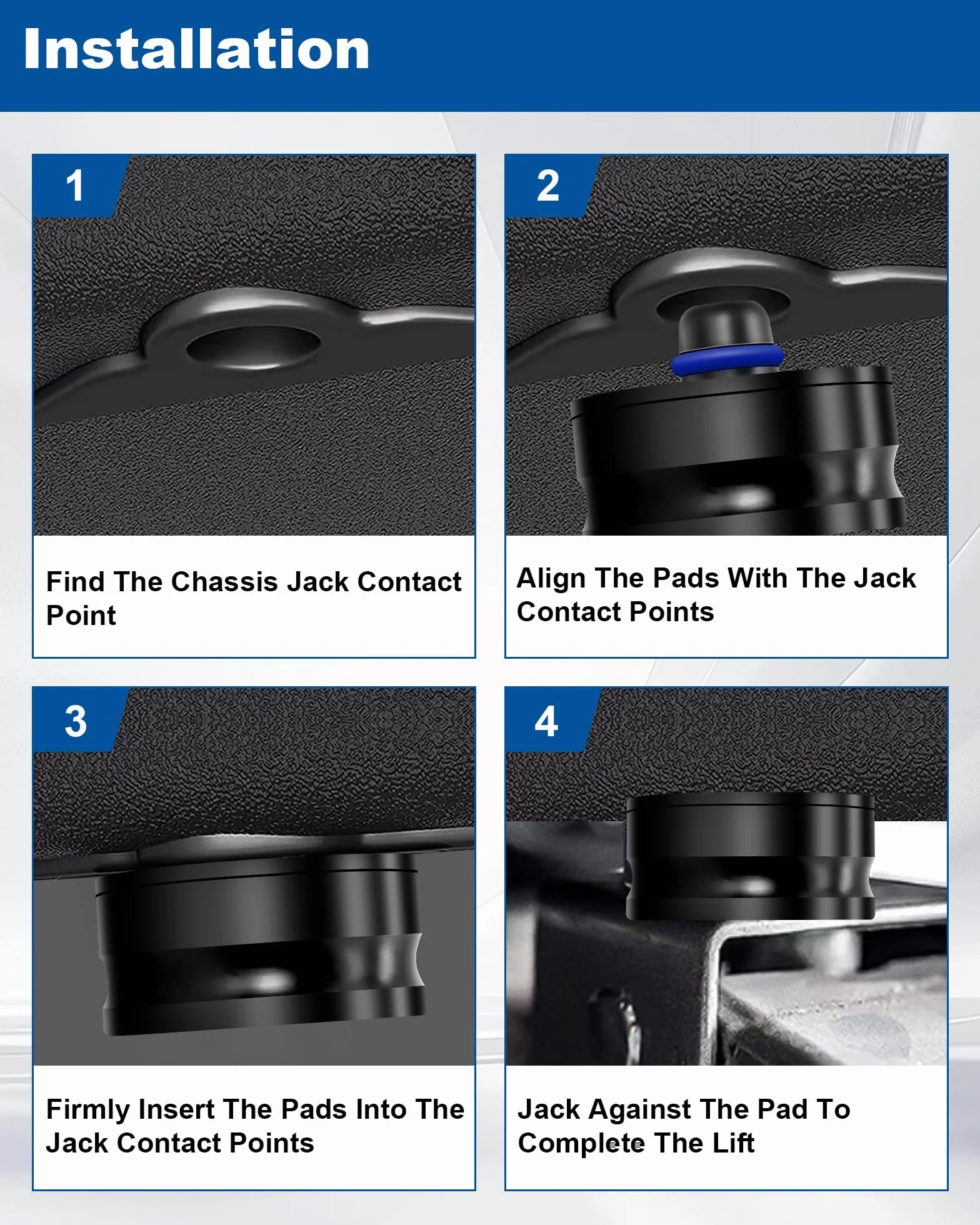 Installation

1

Find The Chassis Jack Contact Point

2

Align The Pads With The Jack Contact Points

3

Firmly Insert The Pads Into The Jack Contact Points

4

Jack Against The Pad To Complete The Lift