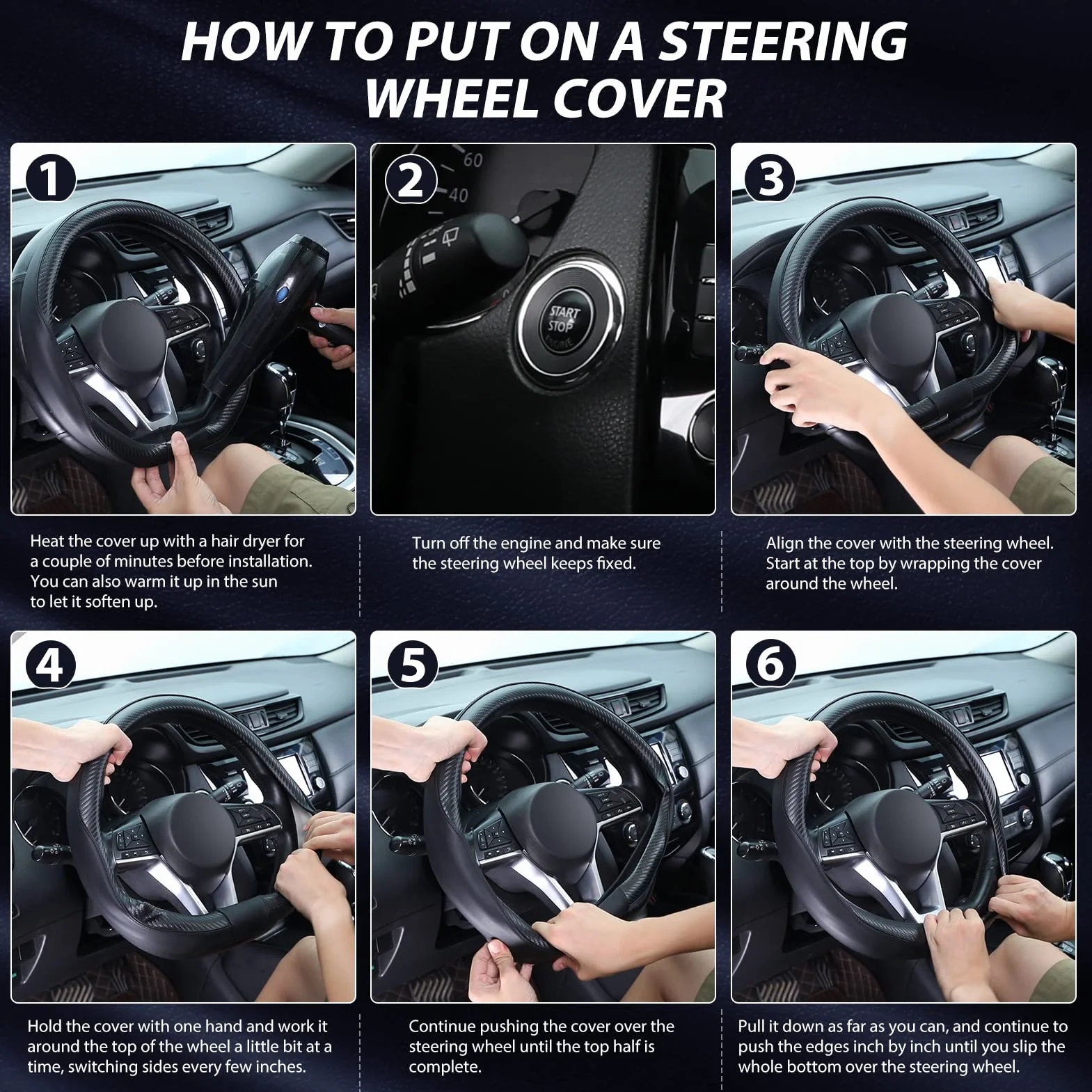 HOW TO PUT ON A STEERING WHEEL COVER

1

Heat the cover up with a hair dryer for a couple of minutes before installation. You can also warm it up in the sun to let it soften up.

2

60
40
START STOP ENGINE

Turn off the engine and make sure the steering wheel keeps fixed.

3

Align the cover with the steering wheel. Start at the top by wrapping the cover around the wheel.

4

Hold the cover with one hand and work it around the top of the wheel a little bit at a time, switching sides every few inches.

5

Continue pushing the cover over the steering wheel until the top half is complete.

6

Pull it down as far as you can, and continue to push the edges inch by inch until you slip the whole bottom over the steering wheel.